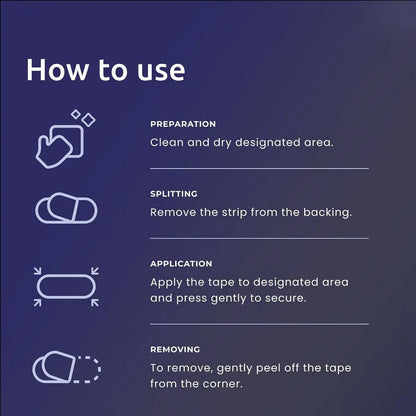 How to use

PREPARATION
Clean and dry designated area.

SPLITTING
Remove the strip from the backing.

APPLICATION
Apply the tape to designated area and press gently to secure.

REMOVING
To remove, gently peel off the tape from the corner.