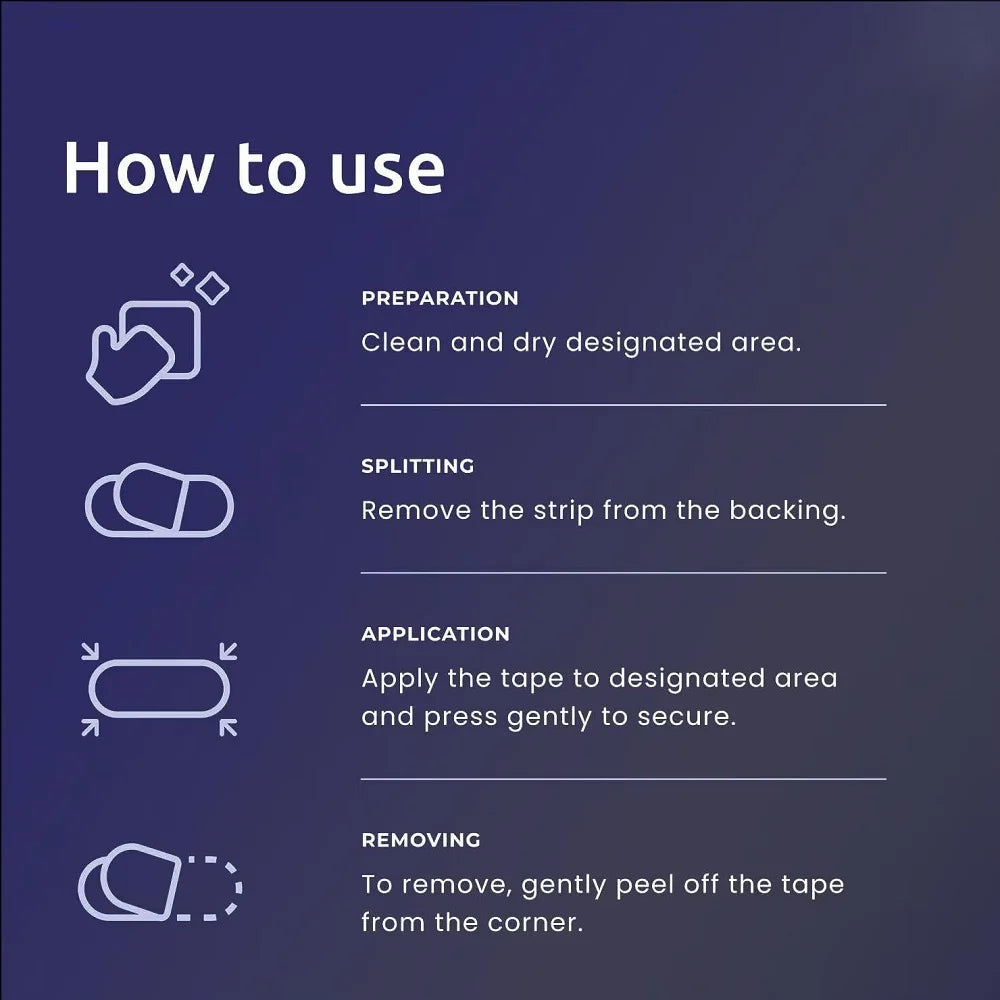 How to use

PREPARATION
Clean and dry designated area.

SPLITTING
Remove the strip from the backing.

APPLICATION
Apply the tape to designated area and press gently to secure.

REMOVING
To remove, gently peel off the tape from the corner.